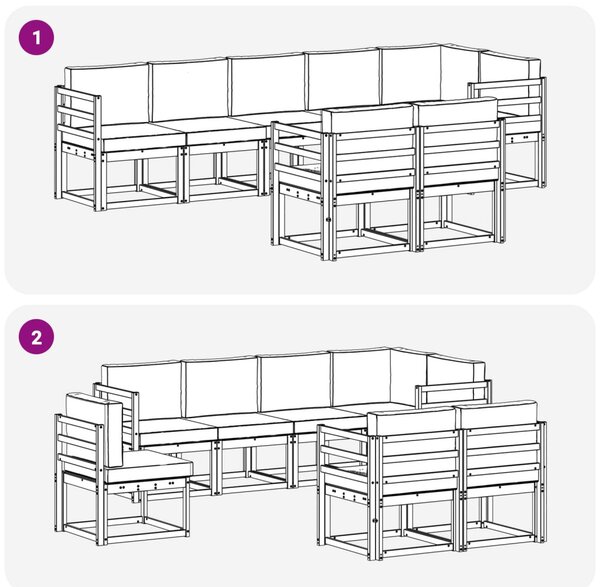 1

2