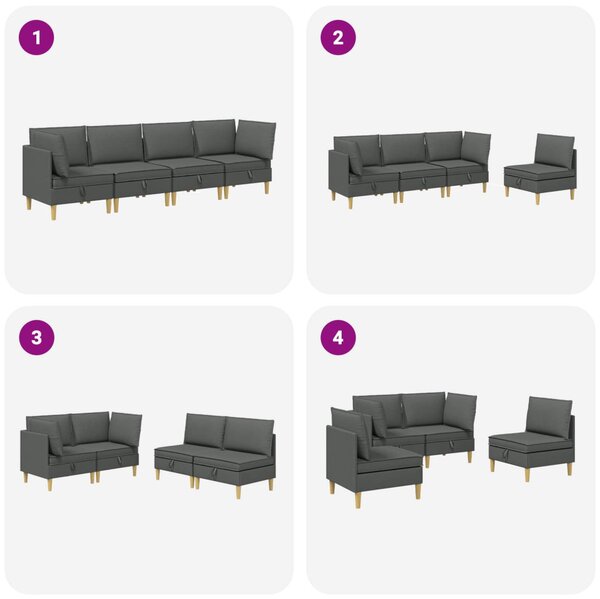 1

2

3

4