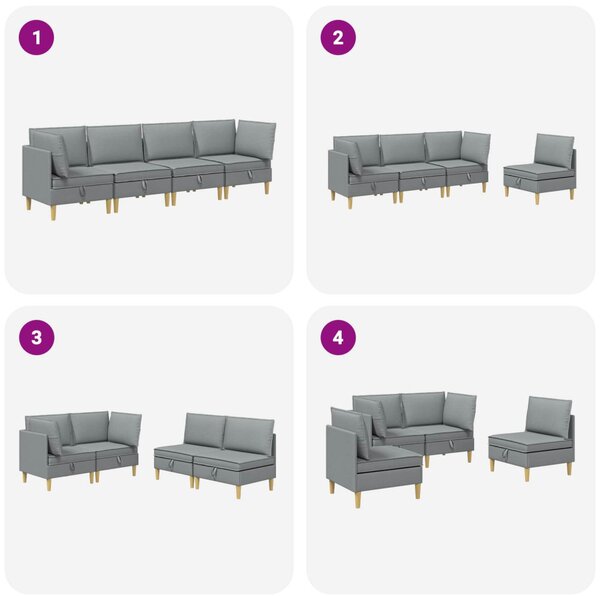 1

2

3

4