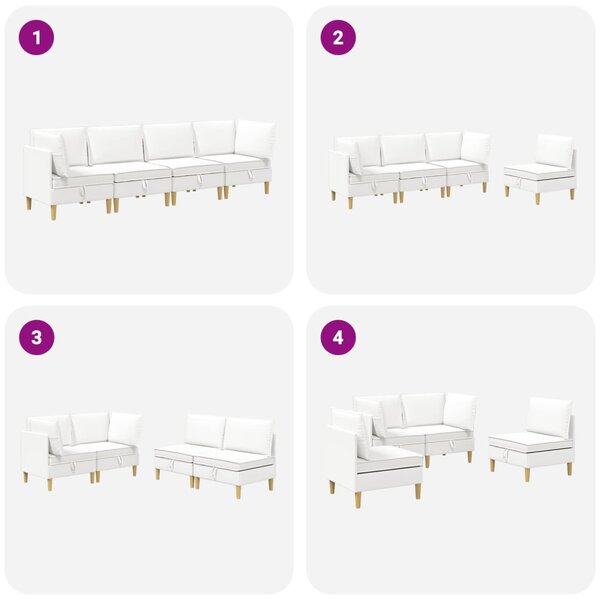 1

2

3

4