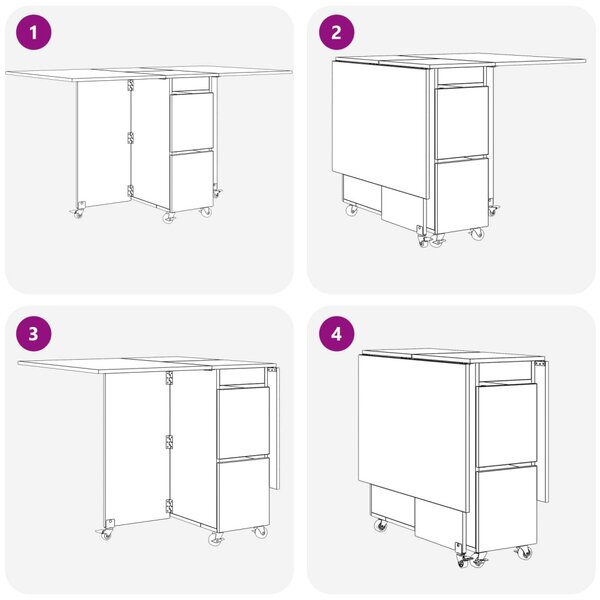 1

2

3

4