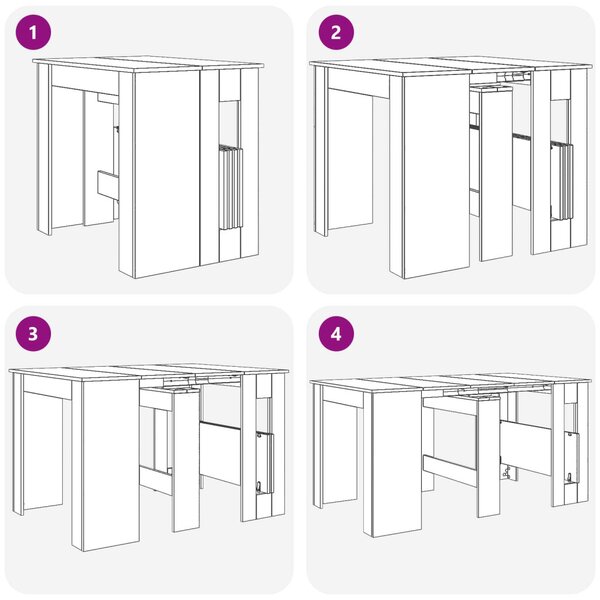 1

2

3

4