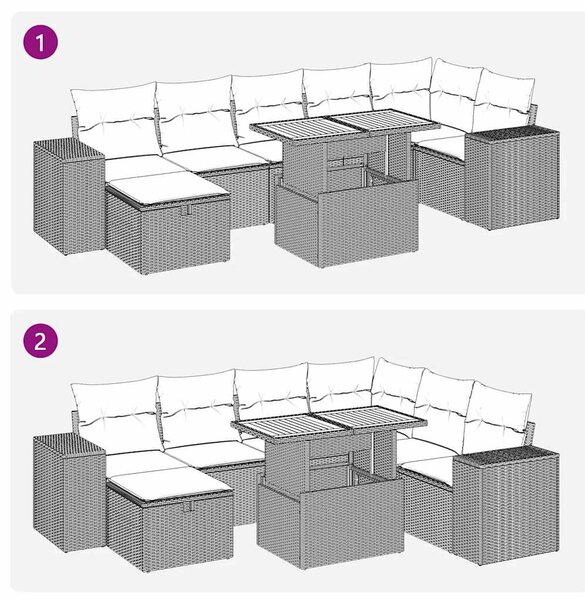 1

2