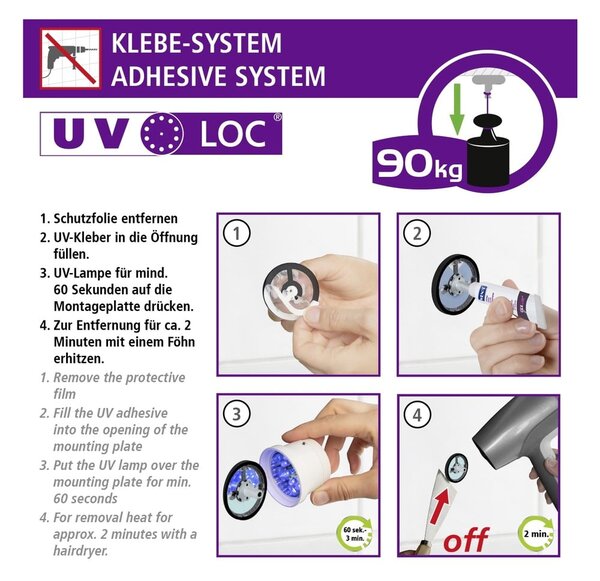 KLEBE-SYSTEM
ADHESIVE SYSTEM

UV LOC®

90kg

1. Schutzfolie entfernen
2. UV-Kleber in die Öffnung füllen.
3. UV-Lampe für mind. 60 Sekunden auf die Montageplatte drücken.
4. Zur Entfernung für ca. 2 Minuten mit einem Föhn erhitzen.

1. Remove the protective film
2. Fill the UV adhesive into the opening of the mounting plate
3. Put the UV lamp over the mounting plate for min. 60 seconds
4. For removal heat for approx. 2 minutes with a hairdryer.

1

2

3

60 sek.- 3 min.

4

off

2 min.