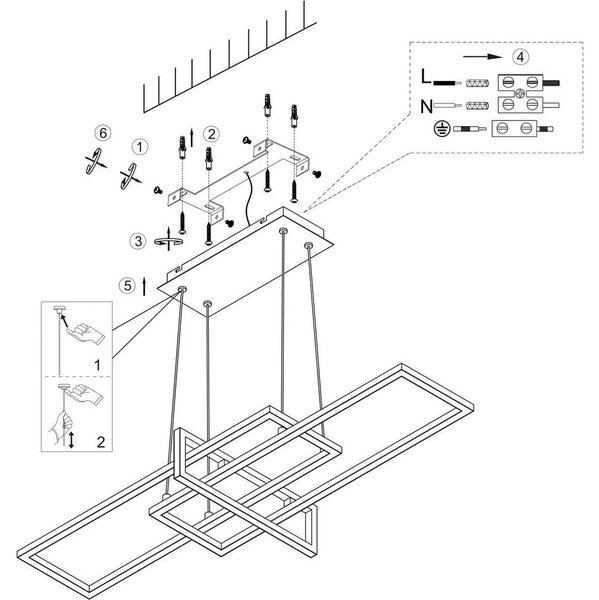 4
L
N
6
1
2
3
5
1
2