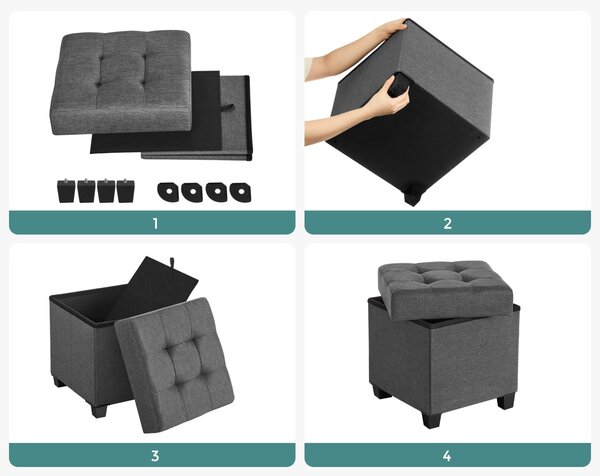 1

2

3

4