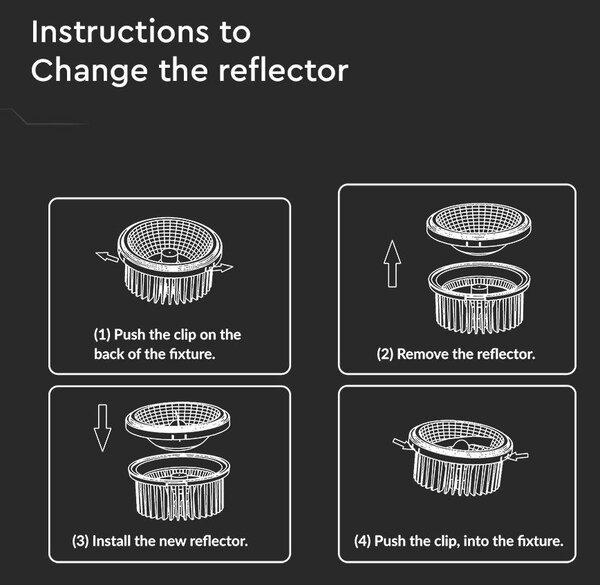 Instructions to
Change the reflector

(1) Push the clip on the back of the fixture.

(2) Remove the reflector.

(3) Install the new reflector.

(4) Push the clip, into the fixture.