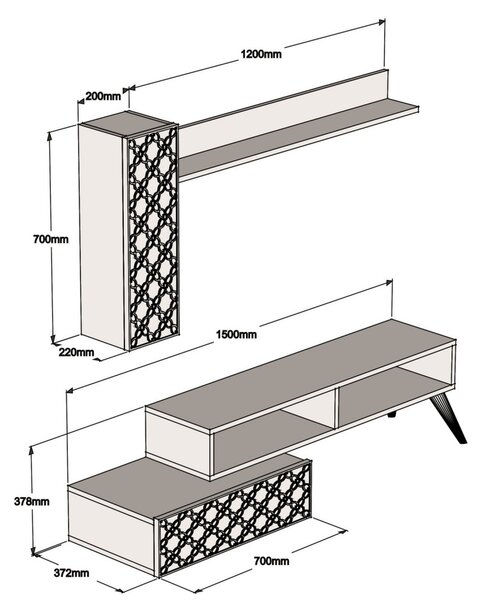 1200mm
200mm
700mm
220mm
1500mm
378mm
372mm
700mm